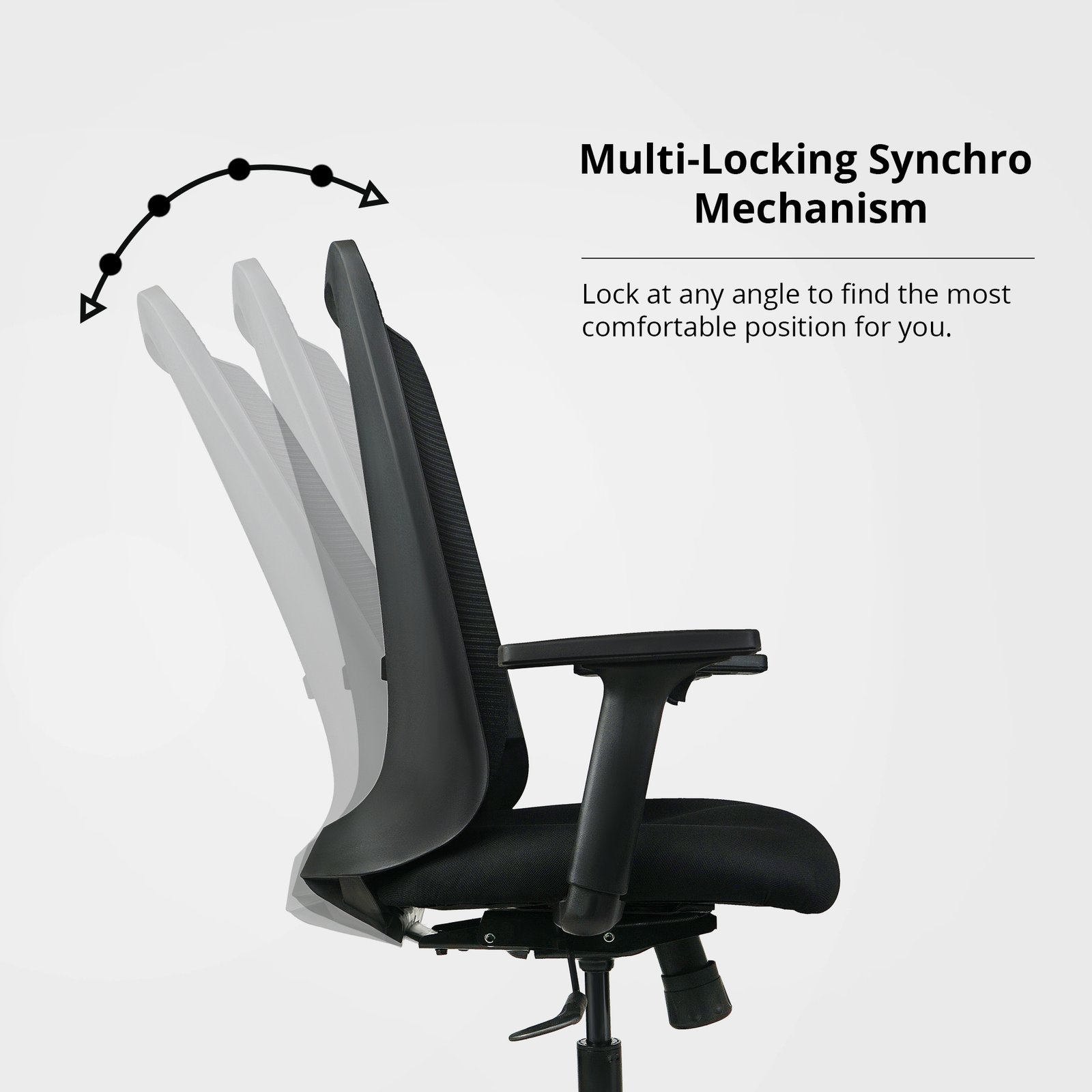 Multi-Locking Synchro Mechanism

Lock at any angle to find the most comfortable position for you.