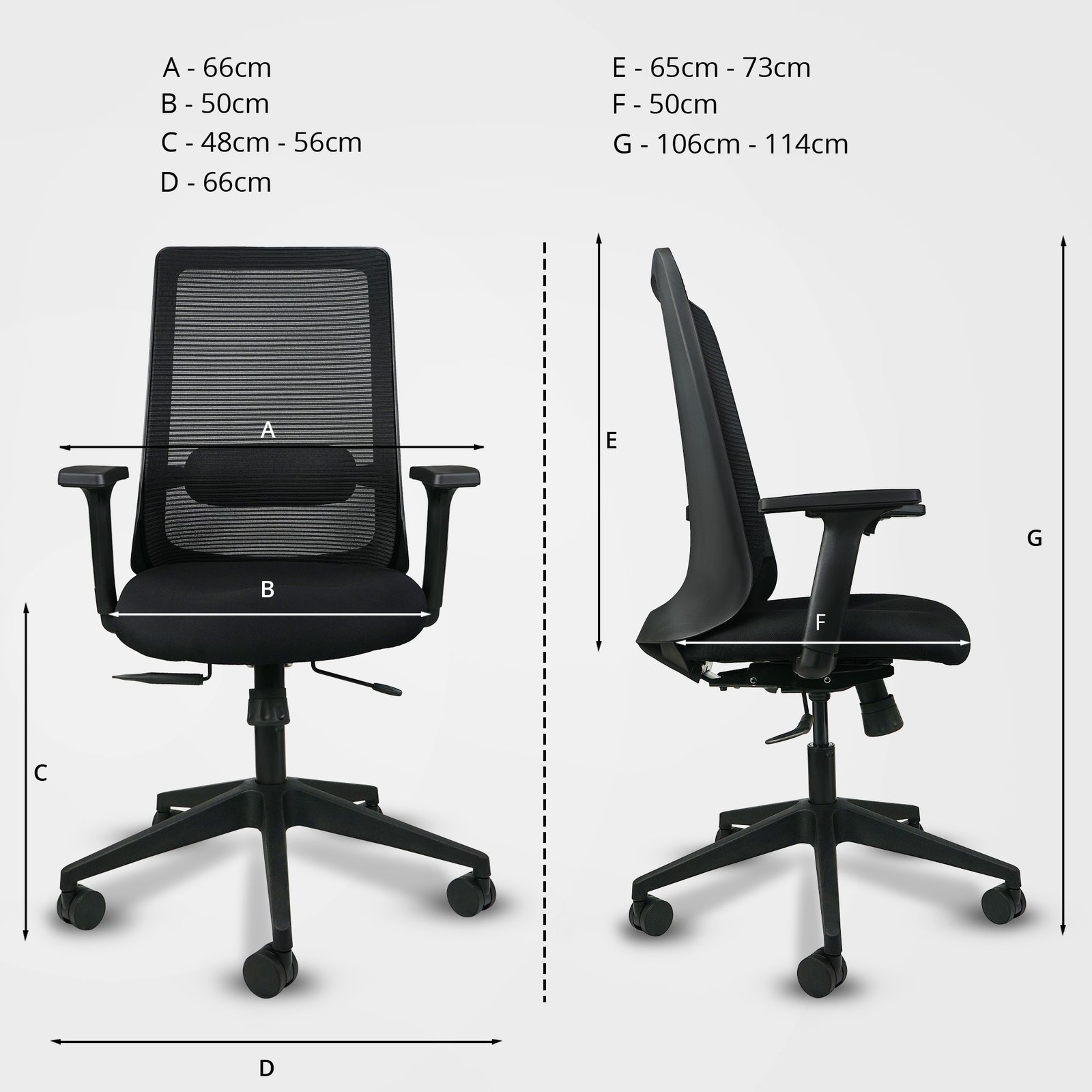 A - 66cm
B - 50cm
C - 48cm - 56cm
D - 66cm

E - 65cm - 73cm
F - 50cm
G - 106cm - 114cm

A

B

C

D

E

F

G