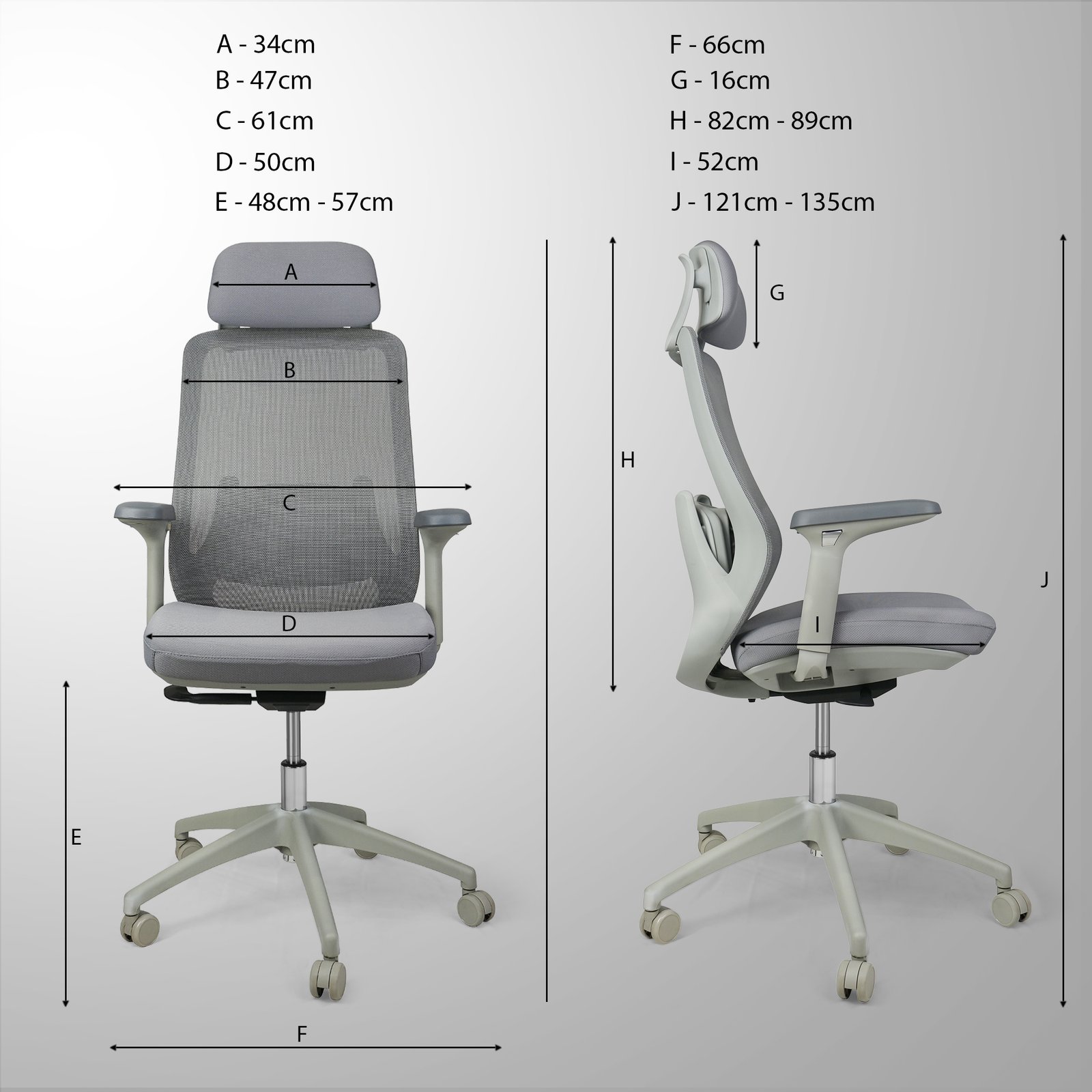 A - 34cm
B - 47cm
C - 61cm
D - 50cm
E - 48cm - 57cm

F - 66cm
G - 16cm
H - 82cm - 89cm
I - 52cm
J - 121cm - 135cm

A
B
C
D
E
F
G
H
I
J